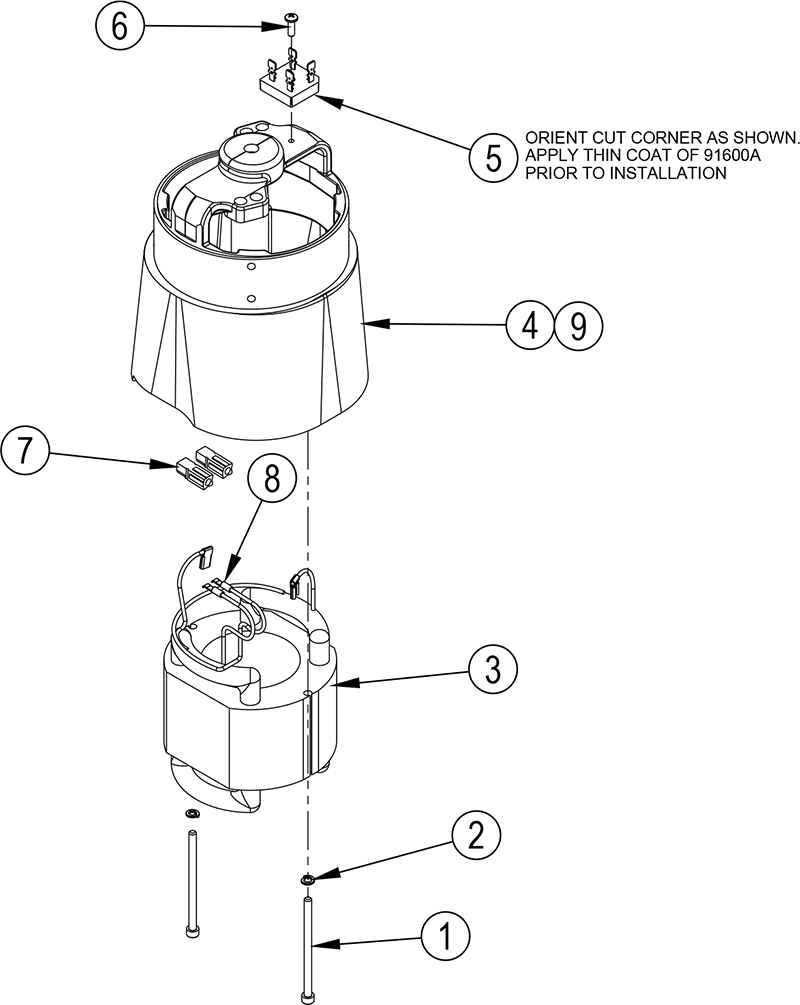 6

5

ORIENT CUT CORNER AS SHOWN.
APPLY THIN COAT OF 91600A
PRIOR TO INSTALLATION

4 9

7

8

3

2

1