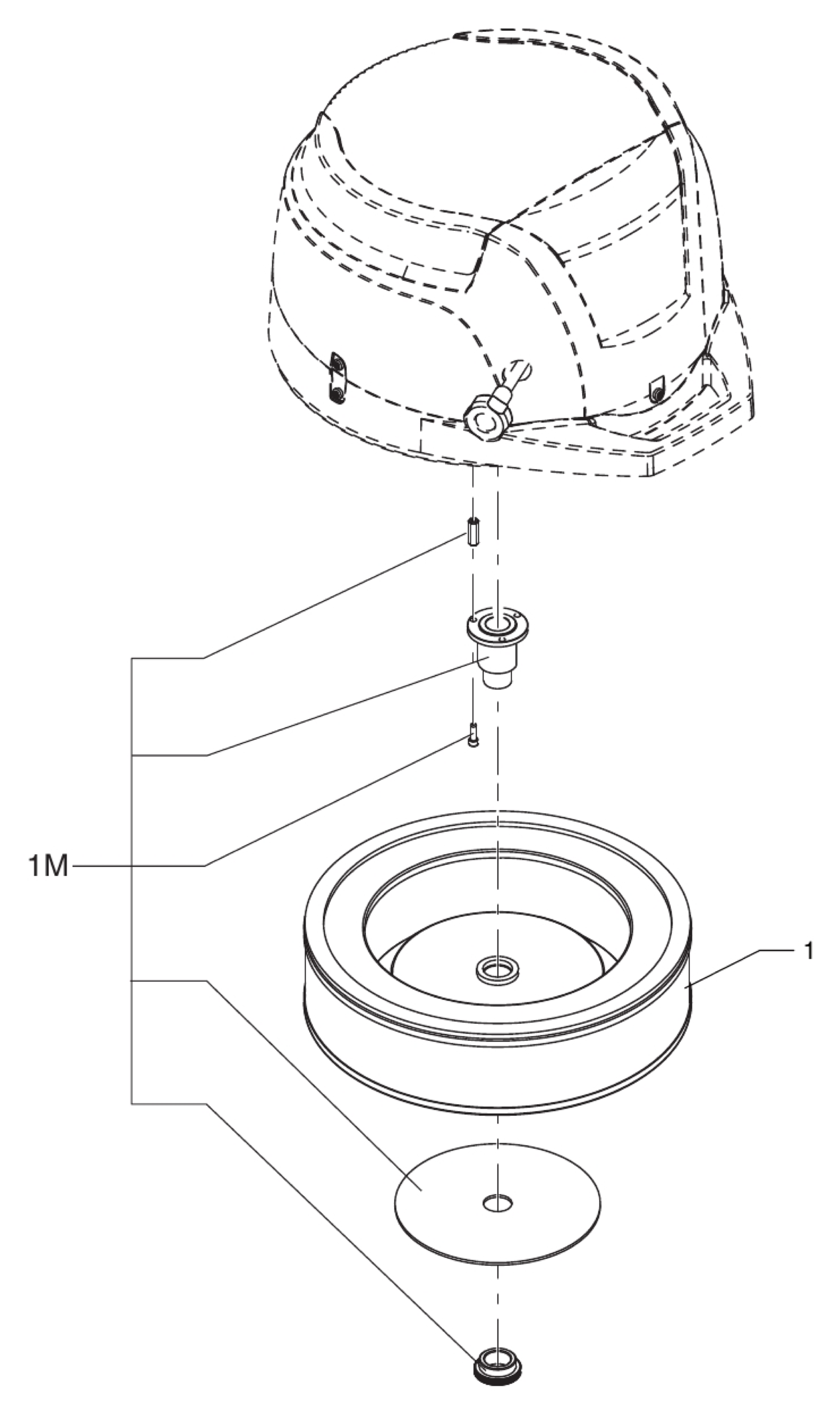 1M

1