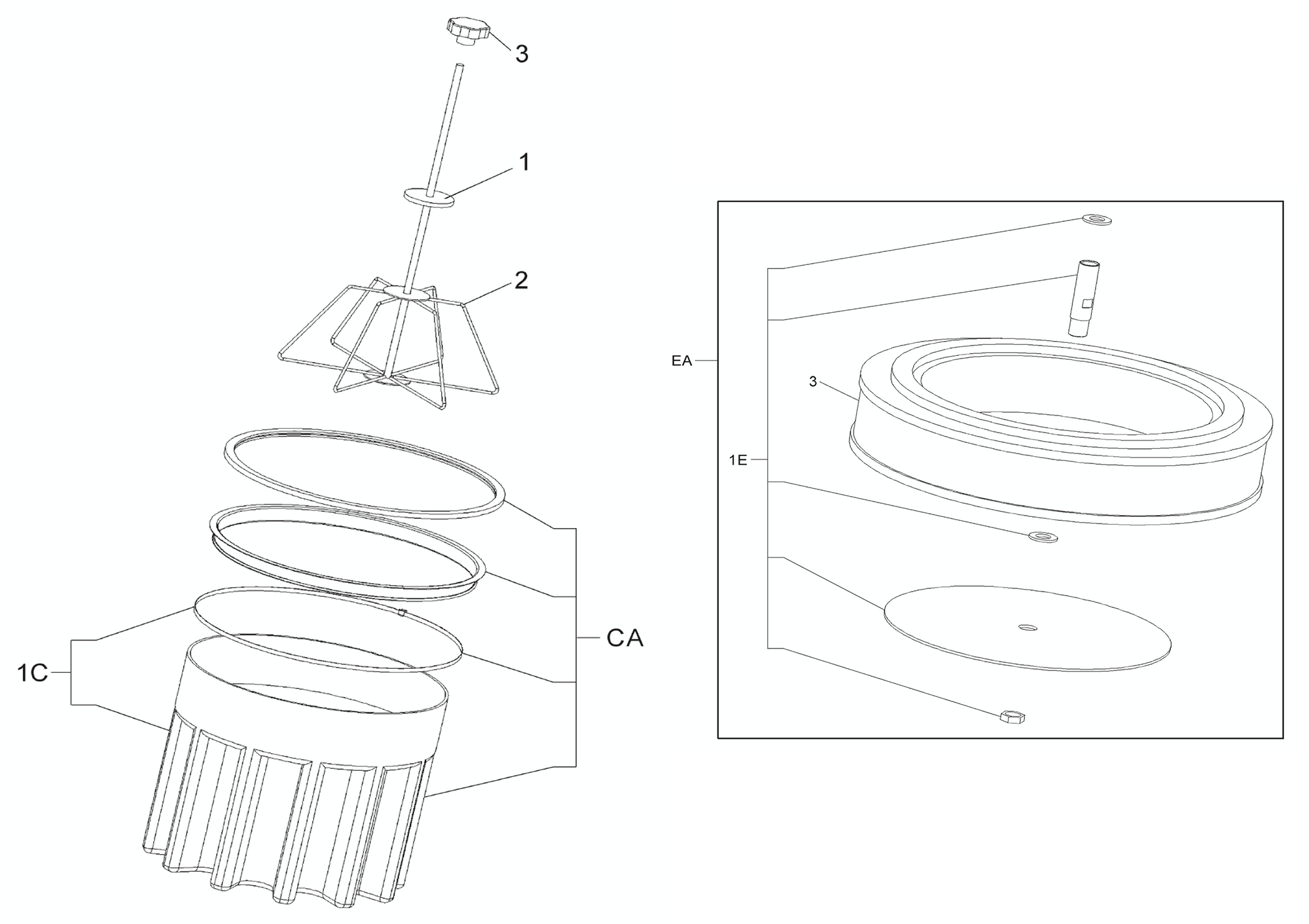 3
1
2
CA
1C
EA
3
1E