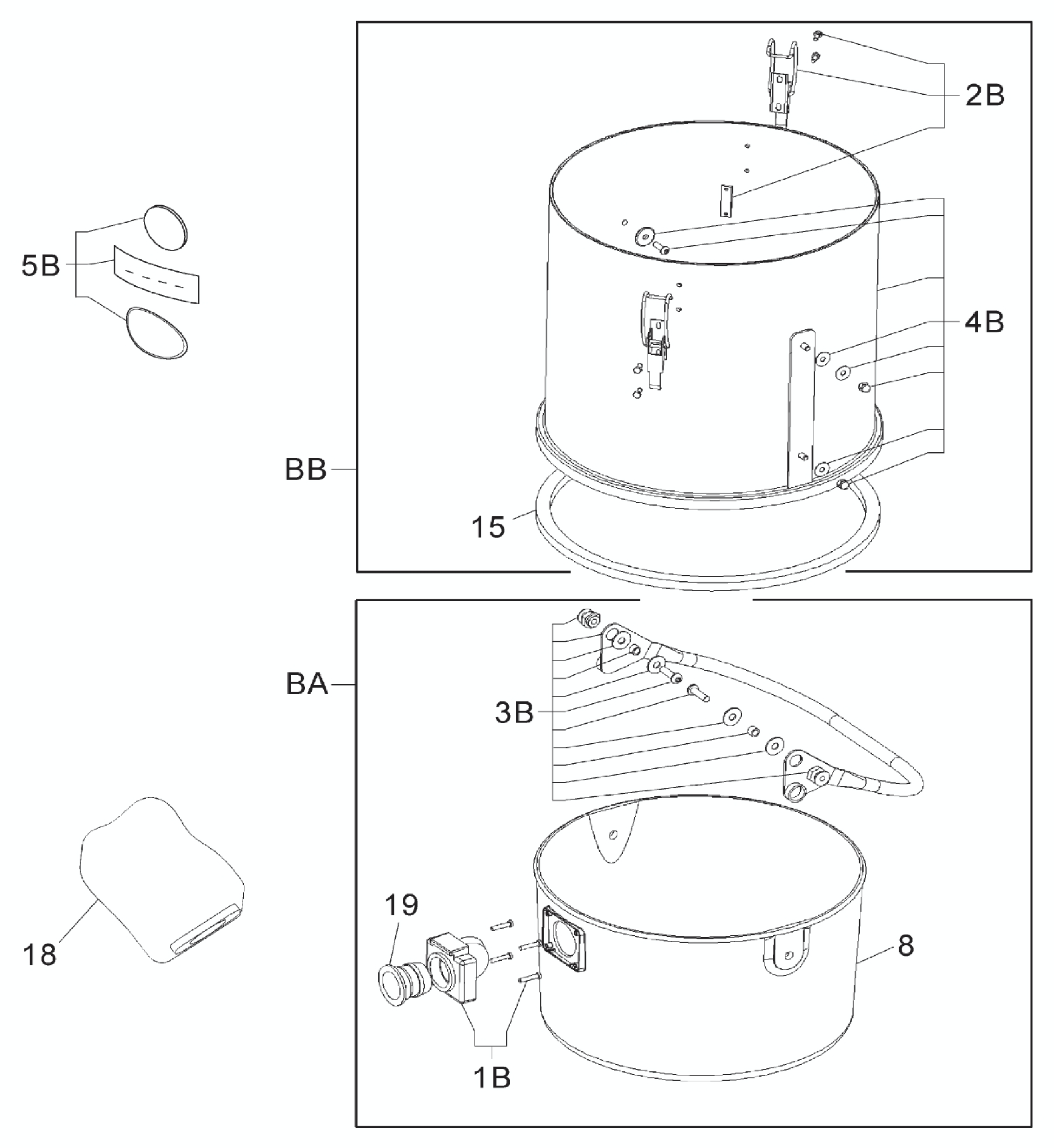 2B

5B

4B

BB

15

BA

3B

19

18

8

1B