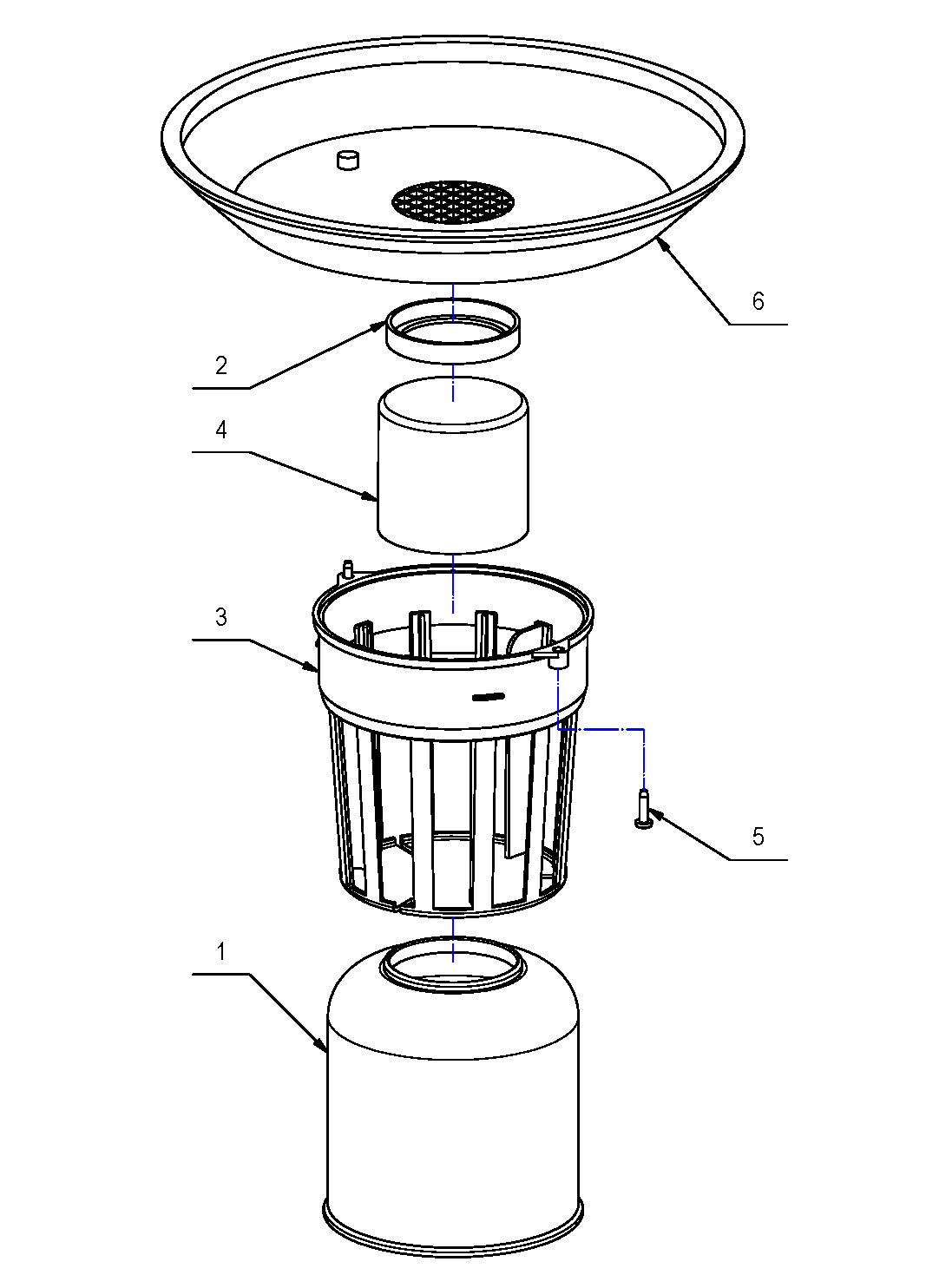 6

2

4

3

5

1