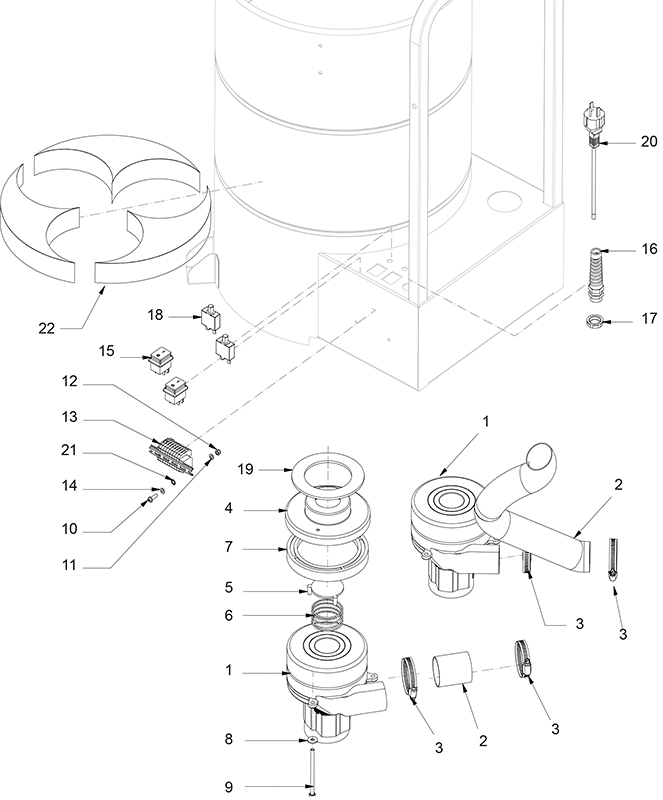 20
16
17
22
18
15
12
13
21
14
10
11
19
4
7
5
6
1
8
9
1
2
3
3
3
2
3